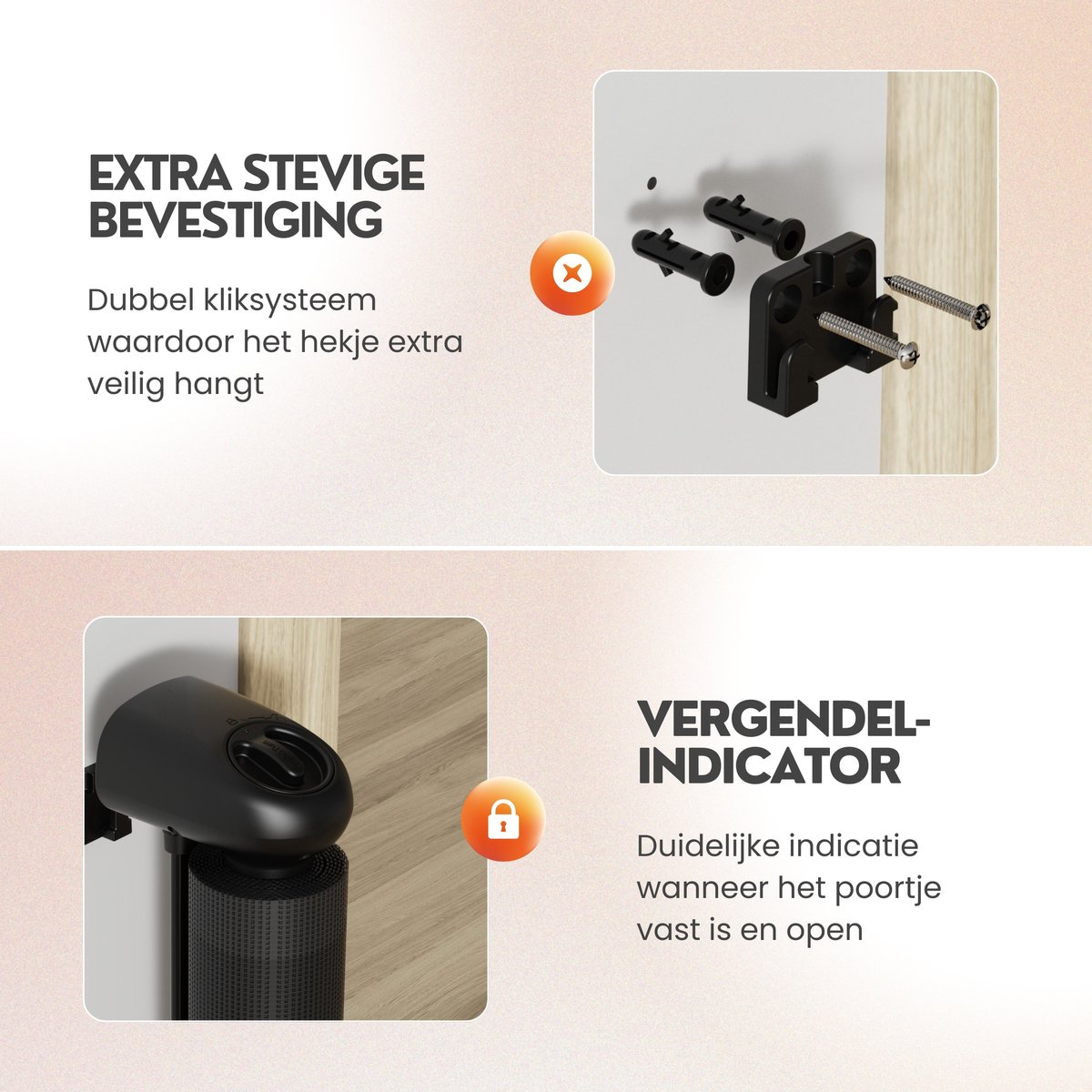 EXTRA STEVIGE BEVESTIGING

Dubbel kliksysteem waardoor het hekje extra veilig hangt

VERGENDEL-INDICATOR

Duidelijke indicatie wanneer het poortje vast is en open