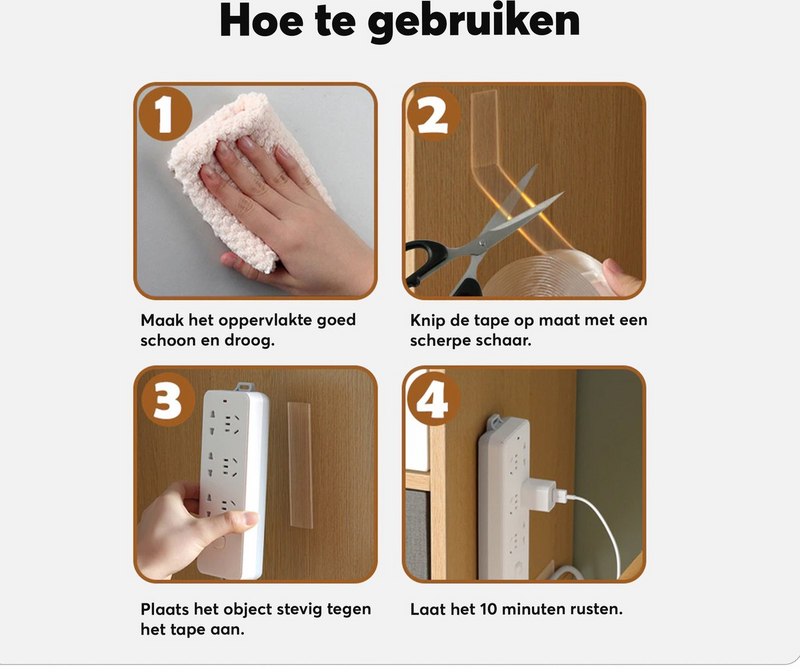 Hoe te gebruiken

1

Maak het oppervlakte goed schoon en droog.

2

Knip de tape op maat met een scherpe schaar.

3

Plaats het object stevig tegen het tape aan.

4

Laat het 10 minuten rusten.