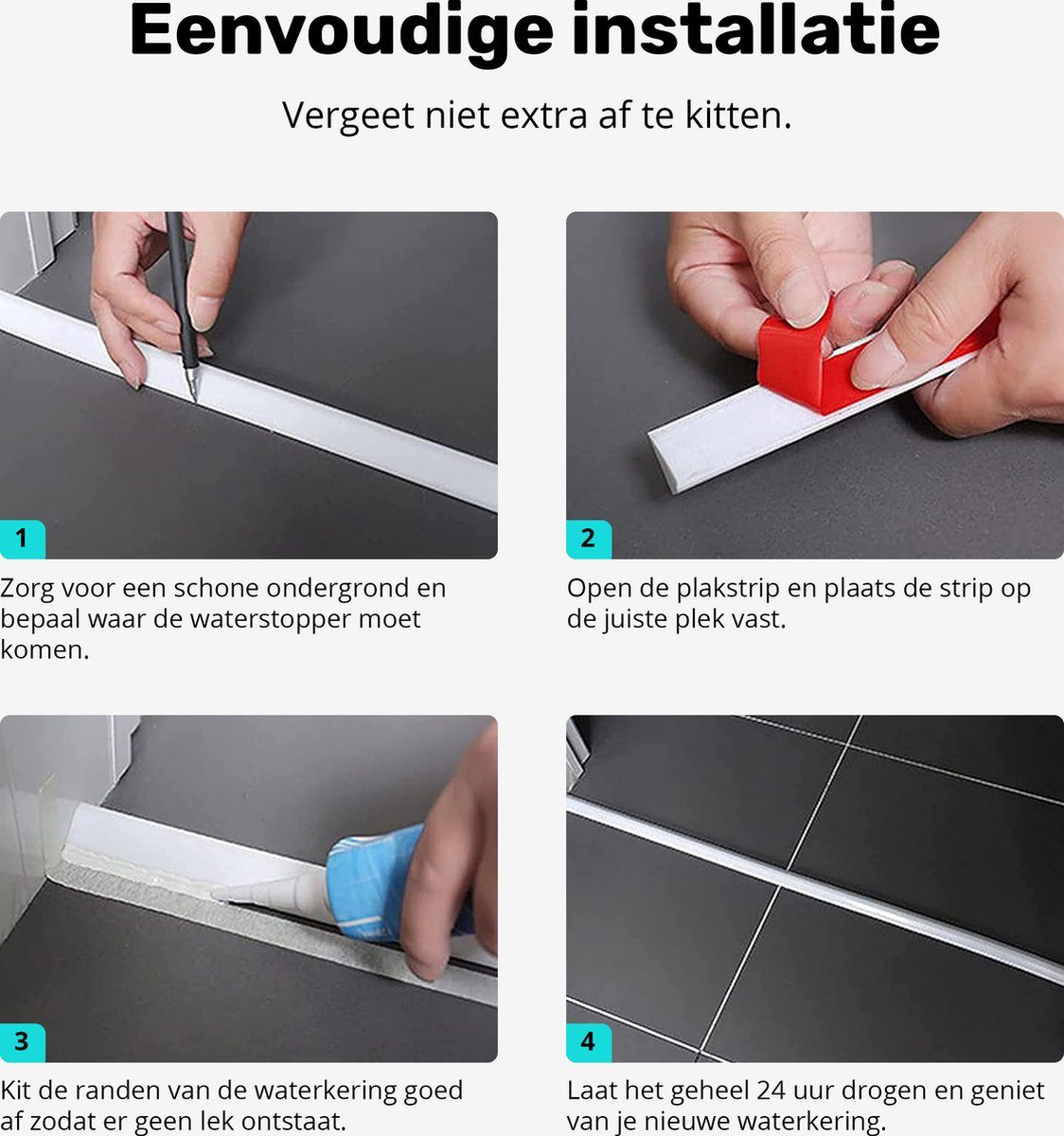 Eenvoudige installatie

Vergeet niet extra af te kitten.

1

Zorg voor een schone ondergrond en bepaal waar de waterstopper moet komen.

2

Open de plakstrip en plaats de strip op de juiste plek vast.

3

Kit de randen van de waterkering goed af zodat er geen lek ontstaat.

4

Laat het geheel 24 uur drogen en geniet van je nieuwe waterkering.