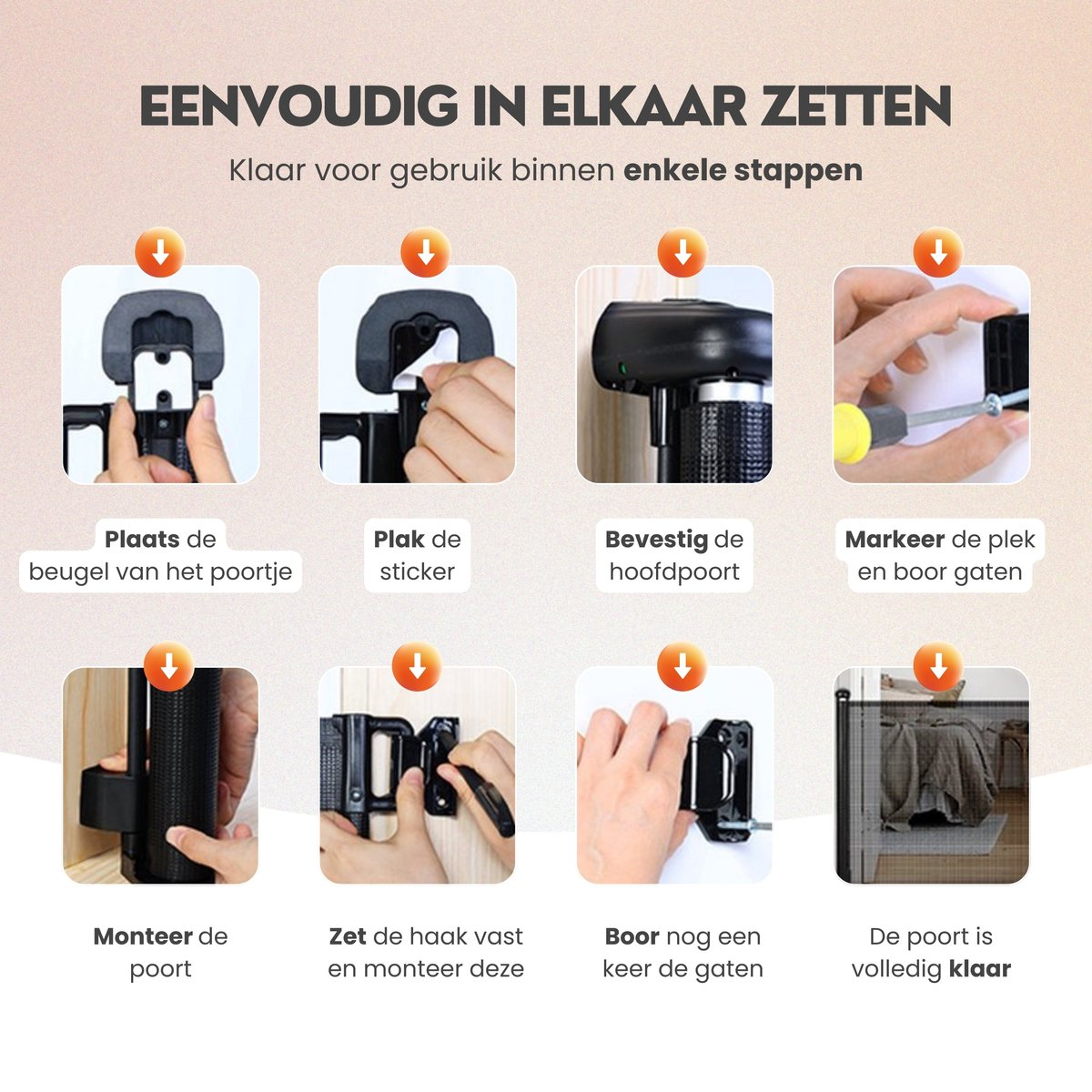 EENVOUDIG IN ELKAAR ZETTEN

Klaar voor gebruik binnen enkele stappen

Plaats de beugel van het poortje

Plak de sticker

Bevestig de hoofdpoort

Markeer de plek en boor gaten

Monteer de poort

Zet de haak vast en monteer deze

Boor nog een keer de gaten

De poort is volledig klaar