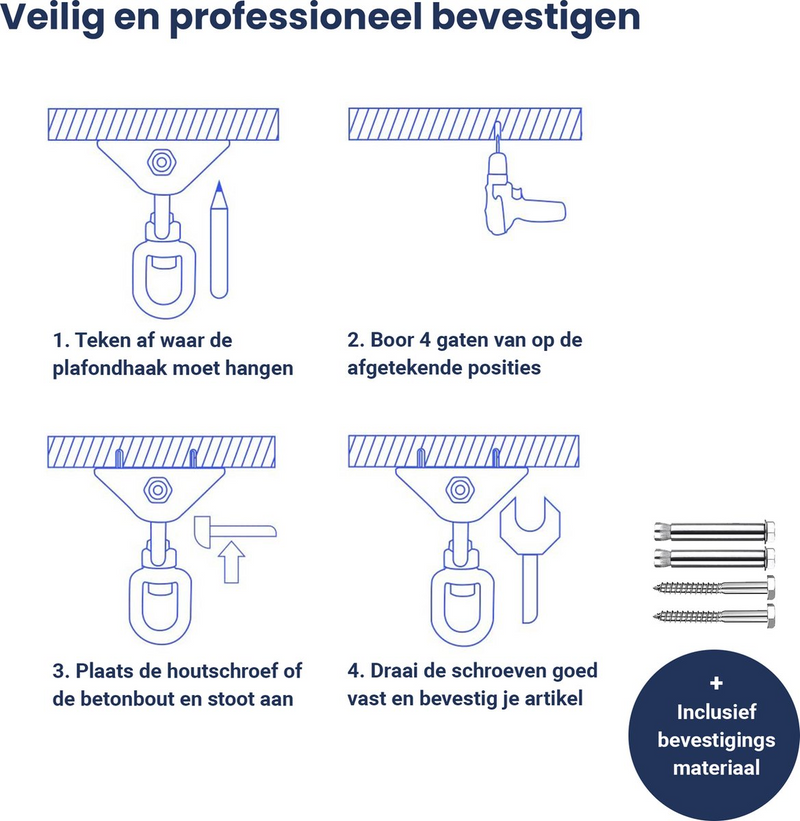 Veilig en professioneel bevestigen

1. Teken af waar de plafondhaak moet hangen

2. Boor 4 gaten van op de afgetekende posities

3. Plaats de houtschroef of de betonbout en stoot aan

4. Draai de schroeven goed vast en bevestig je artikel

+
Inclusief bevestigings materiaal